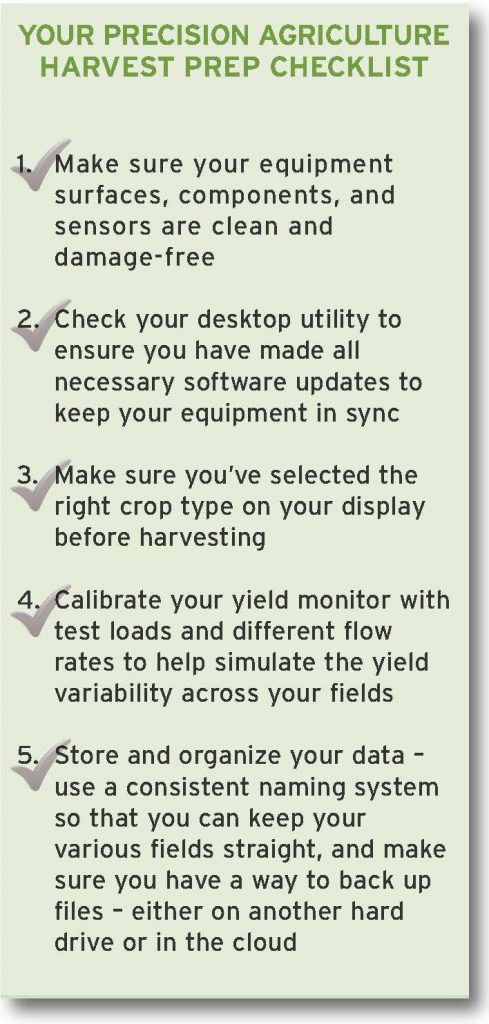 YOUR PRECISION AGRICULTURE HARVEST PREP CHECKLIST

1. Make sure your equipment surfaces, components, and sensors are clean and damage-free

2. Check your desktop utility to ensure you have made all necessary software updates to keep your equipment in sync

3. Make sure you've selected the right crop type on your display before harvesting

4. Calibrate your yield monitor with test loads and different flow rates to help simulate the yield variability across your fields

5. Store and organize your data – use a consistent naming system so that you can keep your various fields straight, and make sure you have a way to back up files – either on another hard drive or in the cloud